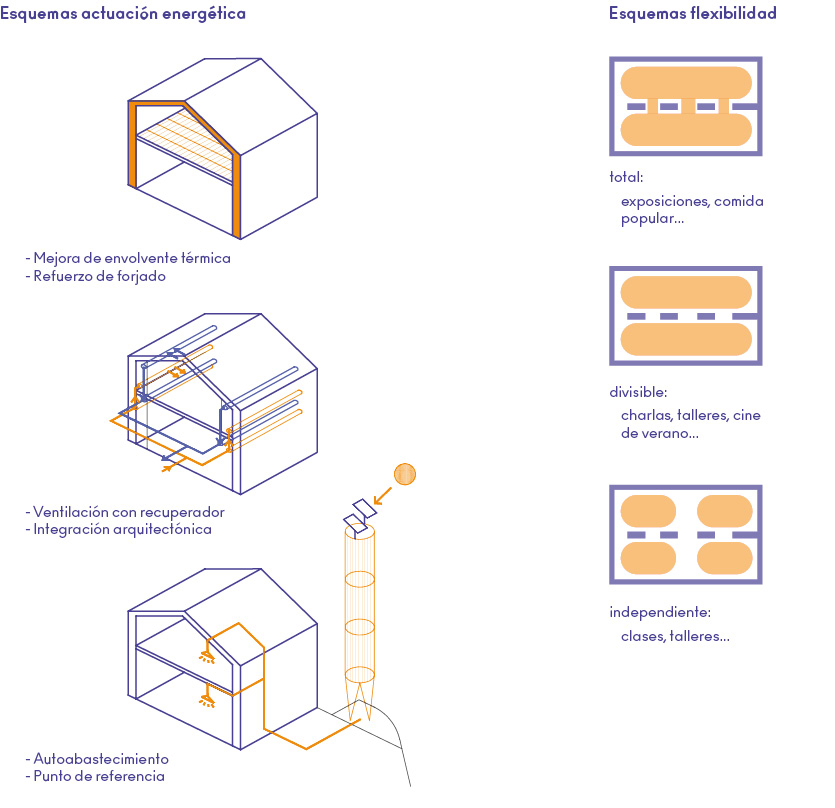 Esquemas actuación energética

- Mejora de envolvente térmica
- Refuerzo de forjado

- Ventilación con recuperador
- Integración arquitectónica

- Autoabastecimiento
- Punto de referencia

Esquemas flexibilidad

total:
exposiciones, comida popular...

divisible:
charlas, talleres, cine de verano...

independiente:
clases, talleres...